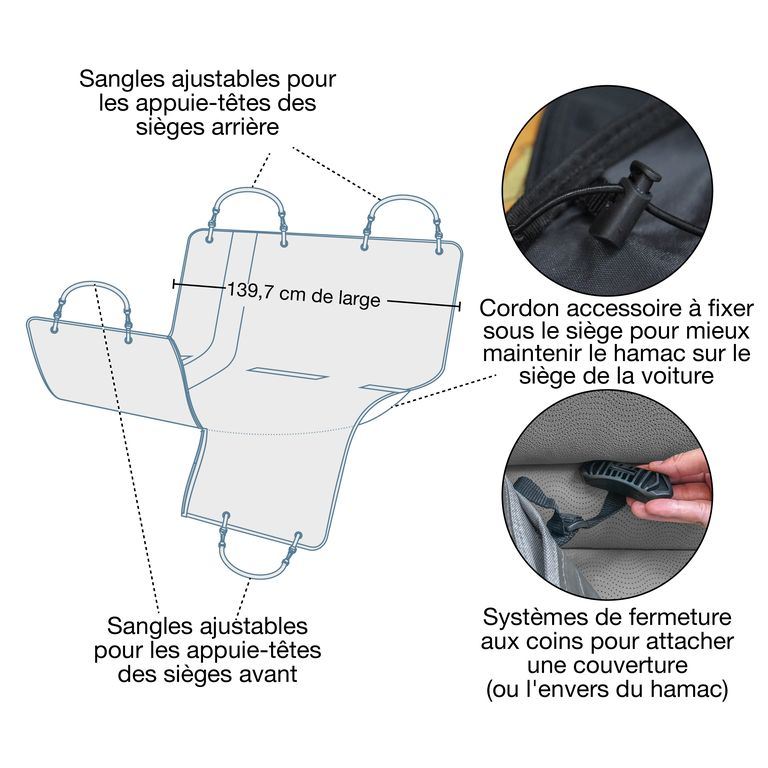 Sangles ajustables pour les appuie-têtes des sièges arrière

139,7 cm de large

Cordon accessoire à fixer sous le siège pour mieux maintenir le hamac sur le siège de la voiture

Sangles ajustables pour les appuie-têtes des sièges avant

Systèmes de fermeture aux coins pour attacher une couverture (ou l'envers du hamac)