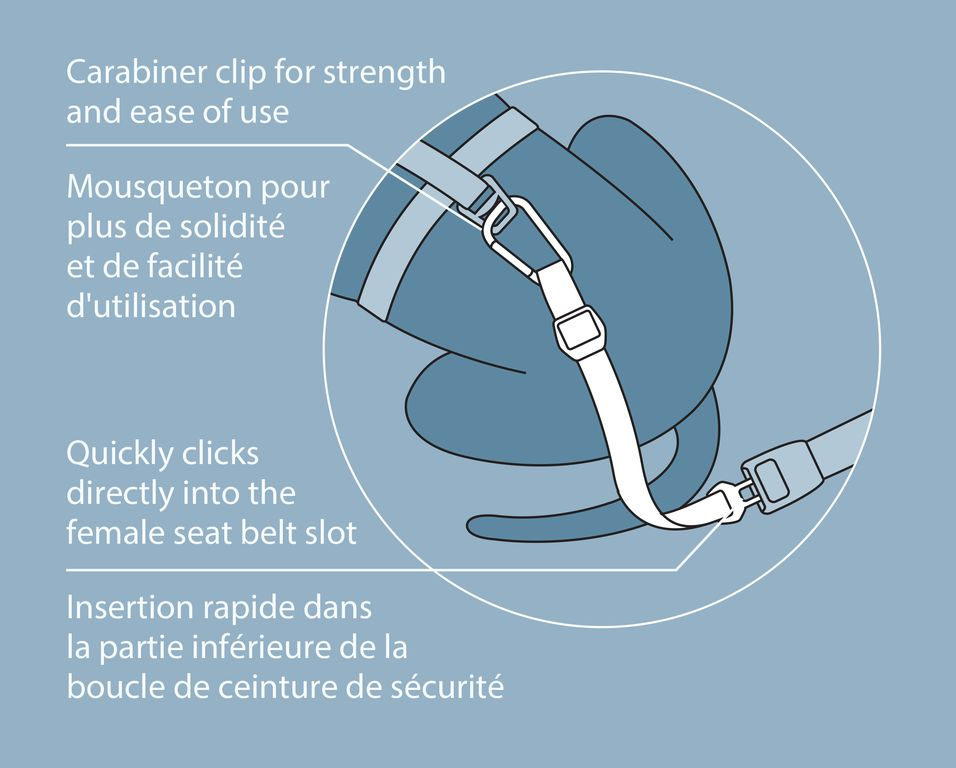 Carabiner clip for strength and ease of use

Mousqueton pour plus de solidité et de facilité d'utilisation

Quickly clicks directly into the female seat belt slot

Insertion rapide dans la partie inférieure de la boucle de ceinture de sécurité